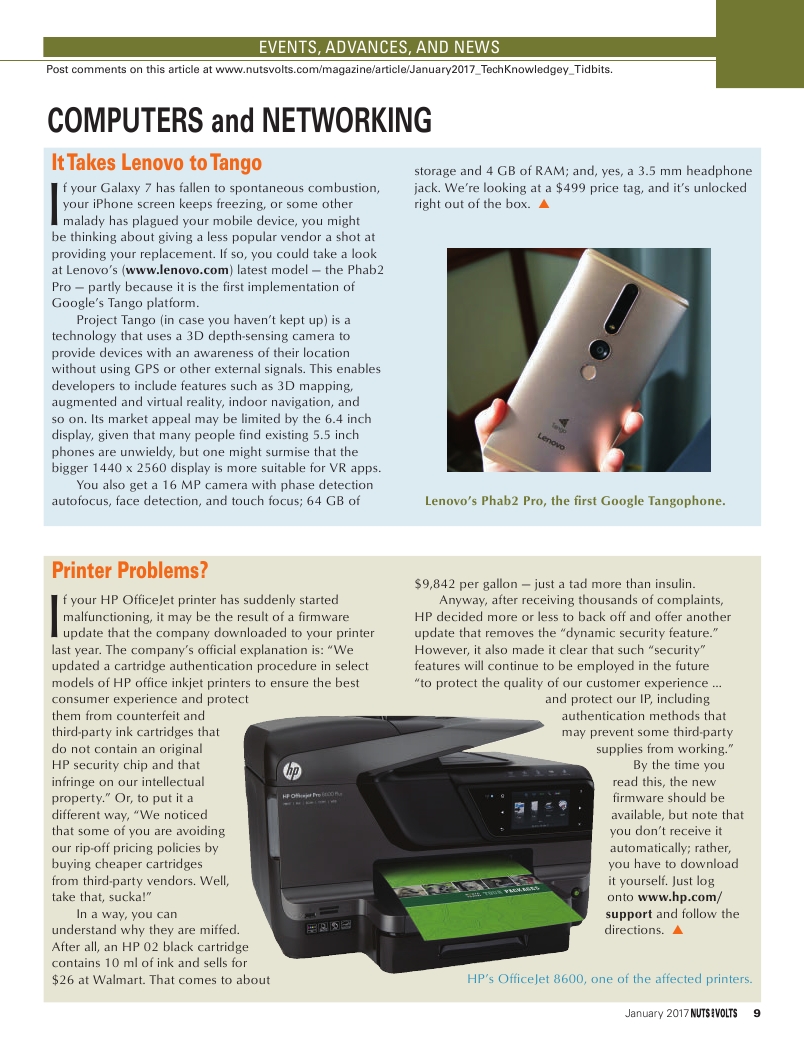 EVENTS, ADVANCES, AND NEWS

Post comments on this article at www.nutsvolts.com/magazine/article/January2017_TechKnowledgey_Tidbits.

COMPUTERS and NETWORKING

It Takes Lenovo to Tango

If your Galaxy 7 has fallen to spontaneous combustion, your iPhone screen keeps freezing, or some other malady has plagued your mobile device, you might be thinking about giving a less popular vendor a shot at providing your replacement. If so, you could take a look at Lenovo's (www.lenovo.com) latest model — the Phab2 Pro — partly because it is the first implementation of Google's Tango platform.

Project Tango (in case you haven't kept up) is a technology that uses a 3D depth-sensing camera to provide devices with an awareness of their location without using GPS or other external signals. This enables developers to include features such as 3D mapping, augmented and virtual reality, indoor navigation, and so on. Its market appeal may be limited by the 6.4 inch display, given that many people find existing 5.5 inch phones are unwieldy, but one might surmise that the bigger 1440 x 2560 display is more suitable for VR apps.

You also get a 16 MP camera with phase detection autofocus, face detection, and touch focus; 64 GB of storage and 4 GB of RAM; and, yes, a 3.5 mm headphone jack. We're looking at a $499 price tag, and it's unlocked right out of the box. ▲

Tango
Lenovo

Lenovo's Phab2 Pro, the first Google Tangophone.

Printer Problems?

If your HP OfficeJet printer has suddenly started malfunctioning, it may be the result of a firmware update that the company downloaded to your printer last year. The company's official explanation is: "We updated a cartridge authentication procedure in select models of HP office inkjet printers to ensure the best consumer experience and protect them from counterfeit and third-party ink cartridges that do not contain an original HP security chip and that infringe on our intellectual property." Or, to put it a different way, "We noticed that some of you are avoiding our rip-off pricing policies by buying cheaper cartridges from third-party vendors. Well, take that, sucka!"

In a way, you can understand why they are miffed. After all, an HP 02 black cartridge contains 10 ml of ink and sells for $26 at Walmart. That comes to about $9,842 per gallon — just a tad more than insulin.

Anyway, after receiving thousands of complaints, HP decided more or less to back off and offer another update that removes the "dynamic security feature." However, it also made it clear that such "security" features will continue to be employed in the future "to protect the quality of our customer experience ... and protect our IP, including authentication methods that may prevent some third-party supplies from working."

By the time you read this, the new firmware should be available, but note that you don't receive it automatically; rather, you have to download it yourself. Just log onto www.hp.com/support and follow the directions. ▲

hp
HP Officejet Pro 8600 Plus

HP's OfficeJet 8600, one of the affected printers.

January 2017 NUTS & VOLTS 9